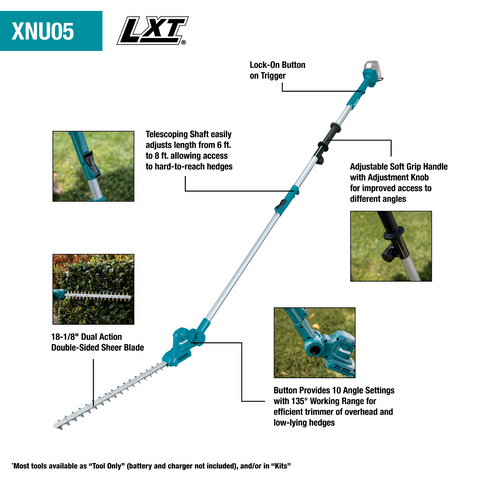 XNU05

LXT®

Lock-On Button on Trigger

Telescoping Shaft easily adjusts length from 6 ft. to 8 ft. allowing access to hard-to-reach hedges

Adjustable Soft Grip Handle with Adjustment Knob for improved access to different angles

18-1/8" Dual Action Double-Sided Sheer Blade

Button Provides 10 Angle Settings with 135° Working Range for efficient trimmer of overhead and low-lying hedges

*Most tools available as "Tool Only" (battery and charger not included), and/or in "Kits"