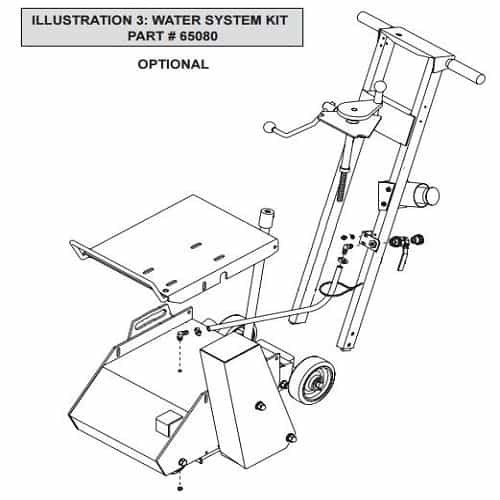 ILLUSTRATION 3: WATER SYSTEM KIT
PART # 65080

OPTIONAL